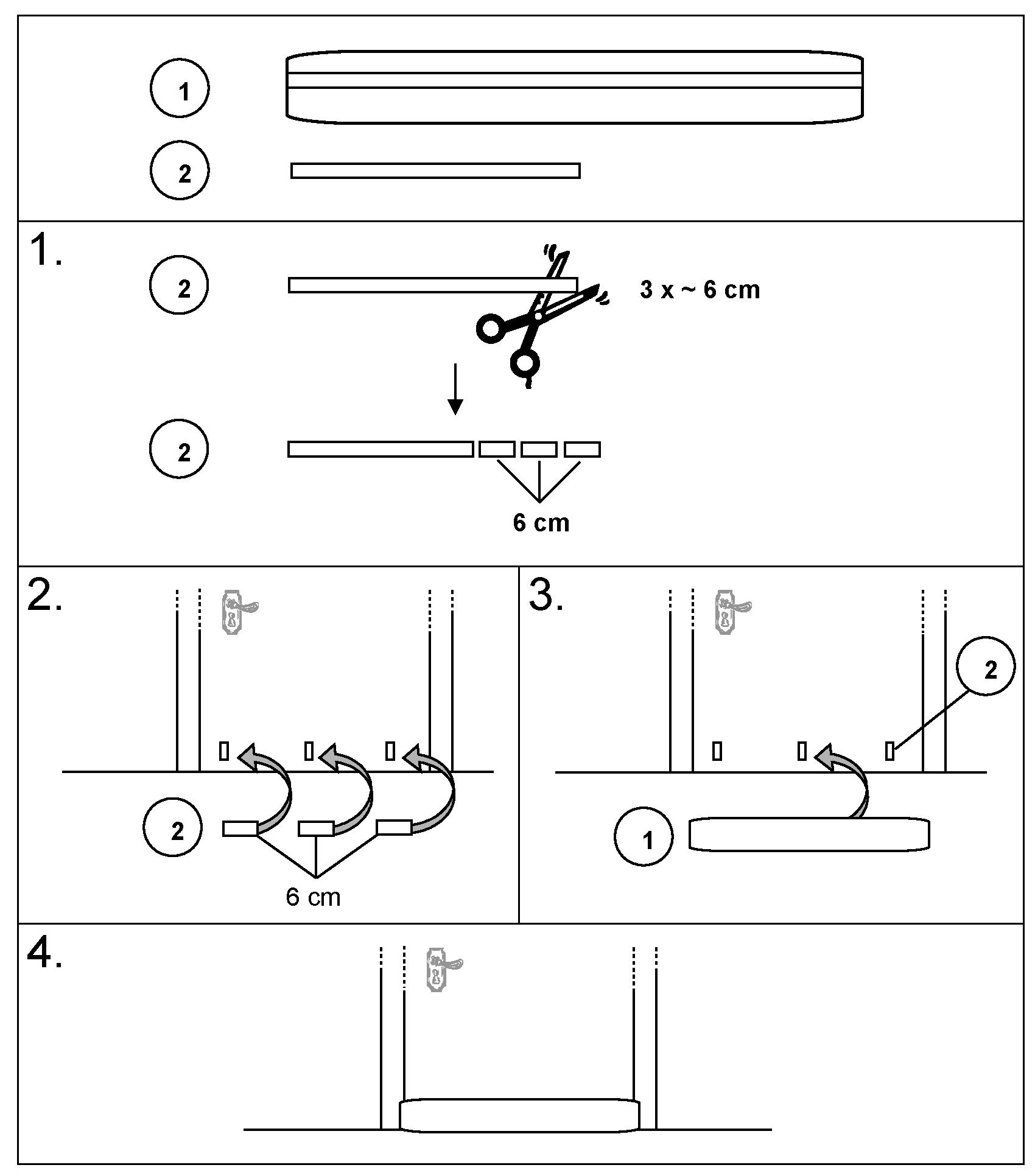 1

2

1.

2

3 x ~ 6 cm

2

6 cm

2.

2

6 cm

3.

2

1

4.